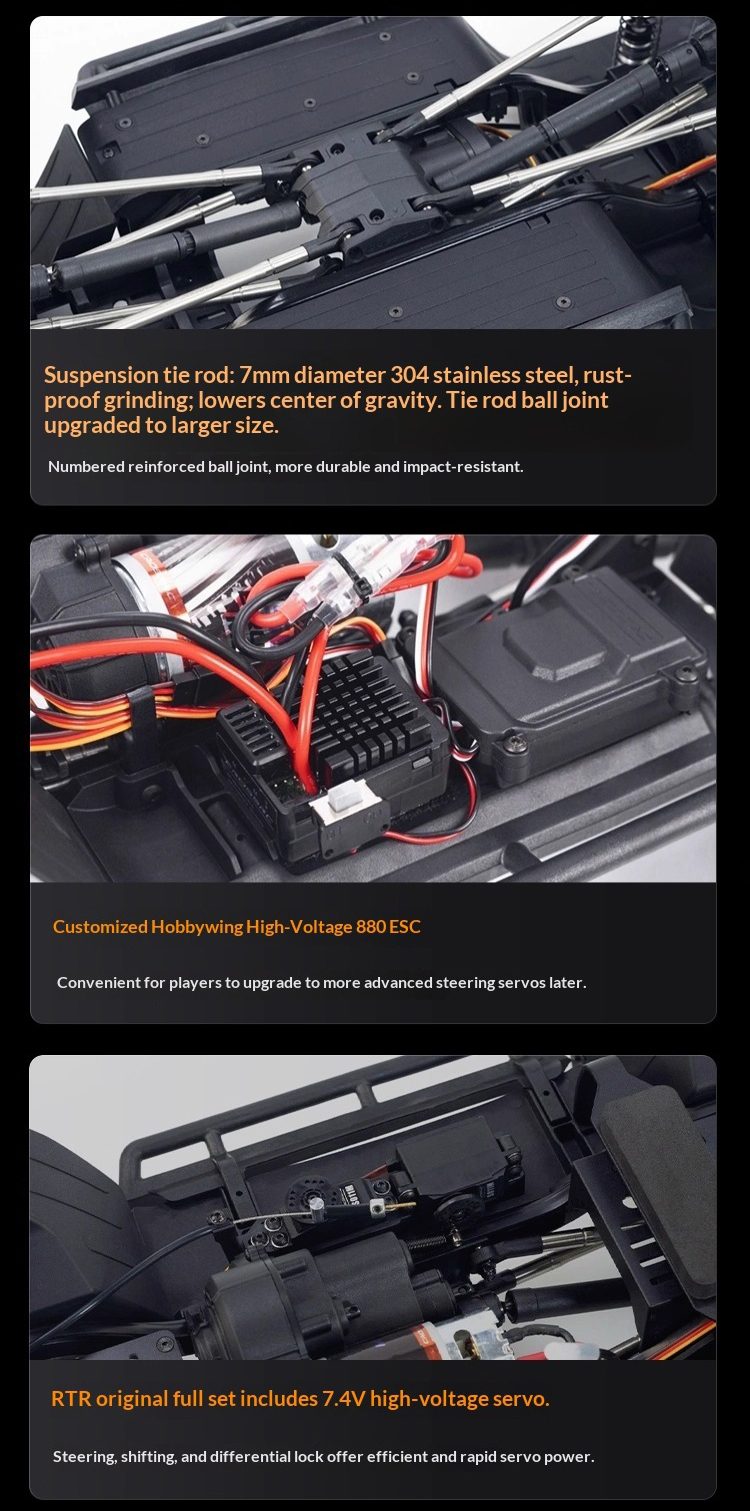 Suspension tie rod: 7mm diameter 304 stainless steel, rust-proof grinding; lowers center of gravity. Tie rod ball joint upgraded to larger size.

Numbered reinforced ball joint, more durable and impact-resistant.

Customized Hobbywing High-Voltage 880 ESC

Convenient for players to upgrade to more advanced steering servos later.

RTR original full set includes 7.4V high-voltage servo.

Steering, shifting, and differential lock offer efficient and rapid servo power.