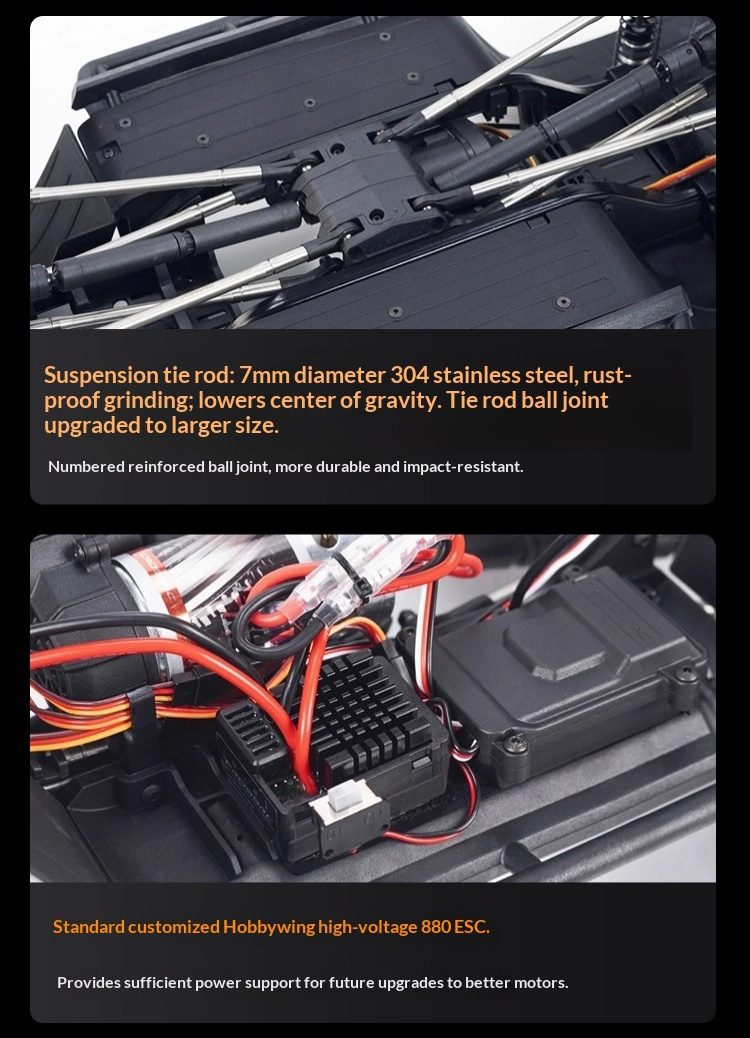 Suspension tie rod: 7mm diameter 304 stainless steel, rust-proof grinding; lowers center of gravity. Tie rod ball joint upgraded to larger size.

Numbered reinforced ball joint, more durable and impact-resistant.

Standard customized Hobbywing high-voltage 880 ESC.

Provides sufficient power support for future upgrades to better motors.